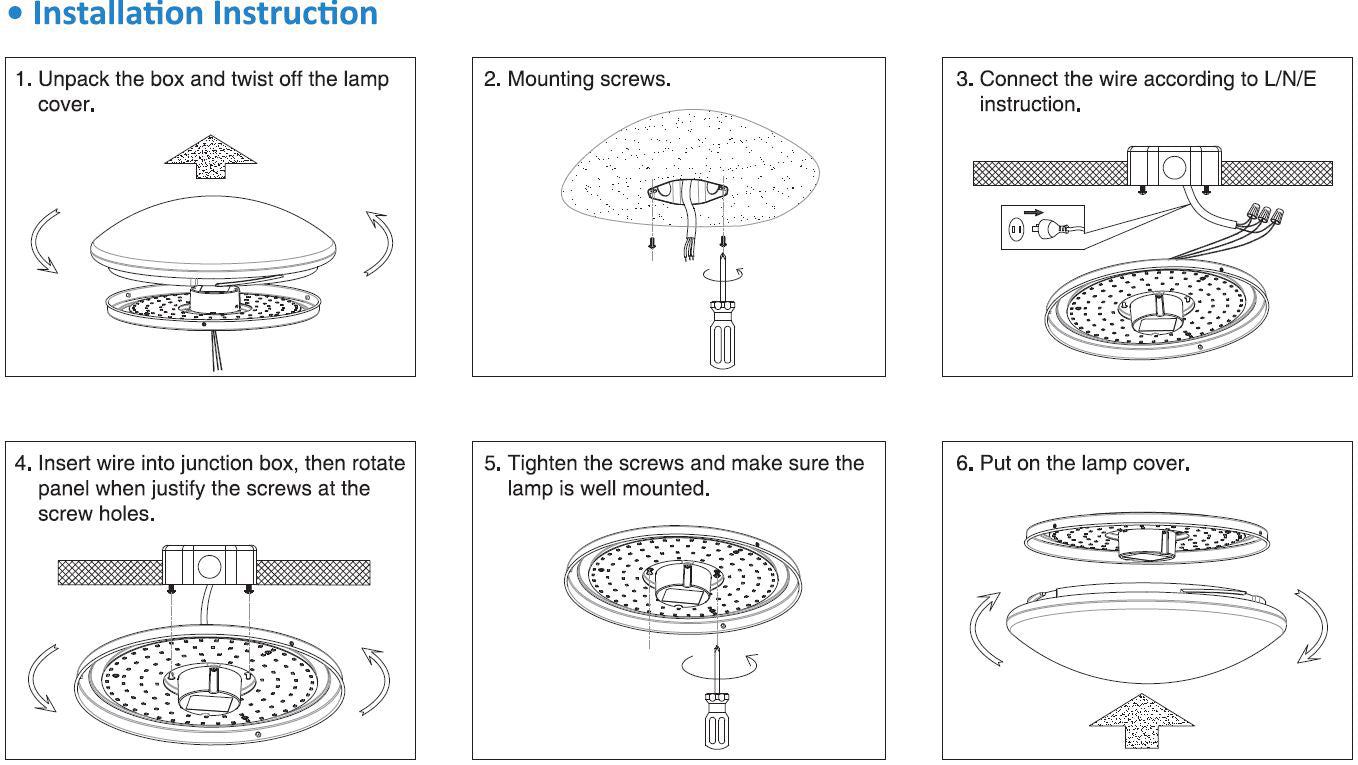 • Installation Instruction

1. Unpack the box and twist off the lamp cover.

2. Mounting screws.

3. Connect the wire according to L/N/E instruction.

4. Insert wire into junction box, then rotate panel when justify the screws at the screw holes.

5. Tighten the screws and make sure the lamp is well mounted.

6. Put on the lamp cover.