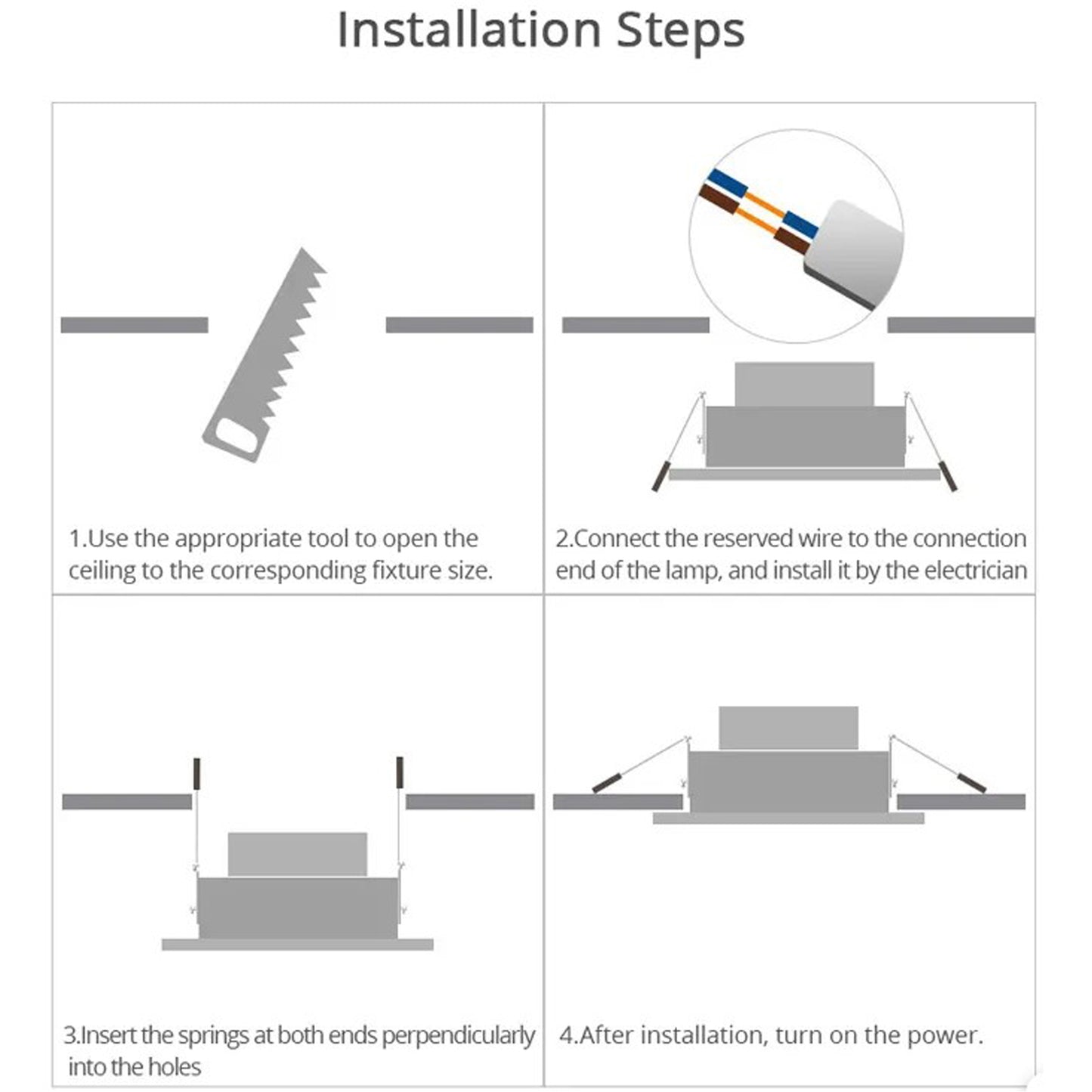 Installation Steps

1.Use the appropriate tool to open the ceiling to the corresponding fixture size.

2.Connect the reserved wire to the connection end of the lamp, and install it by the electrician

3.Insert the springs at both ends perpendicularly into the holes

4.After installation, turn on the power.