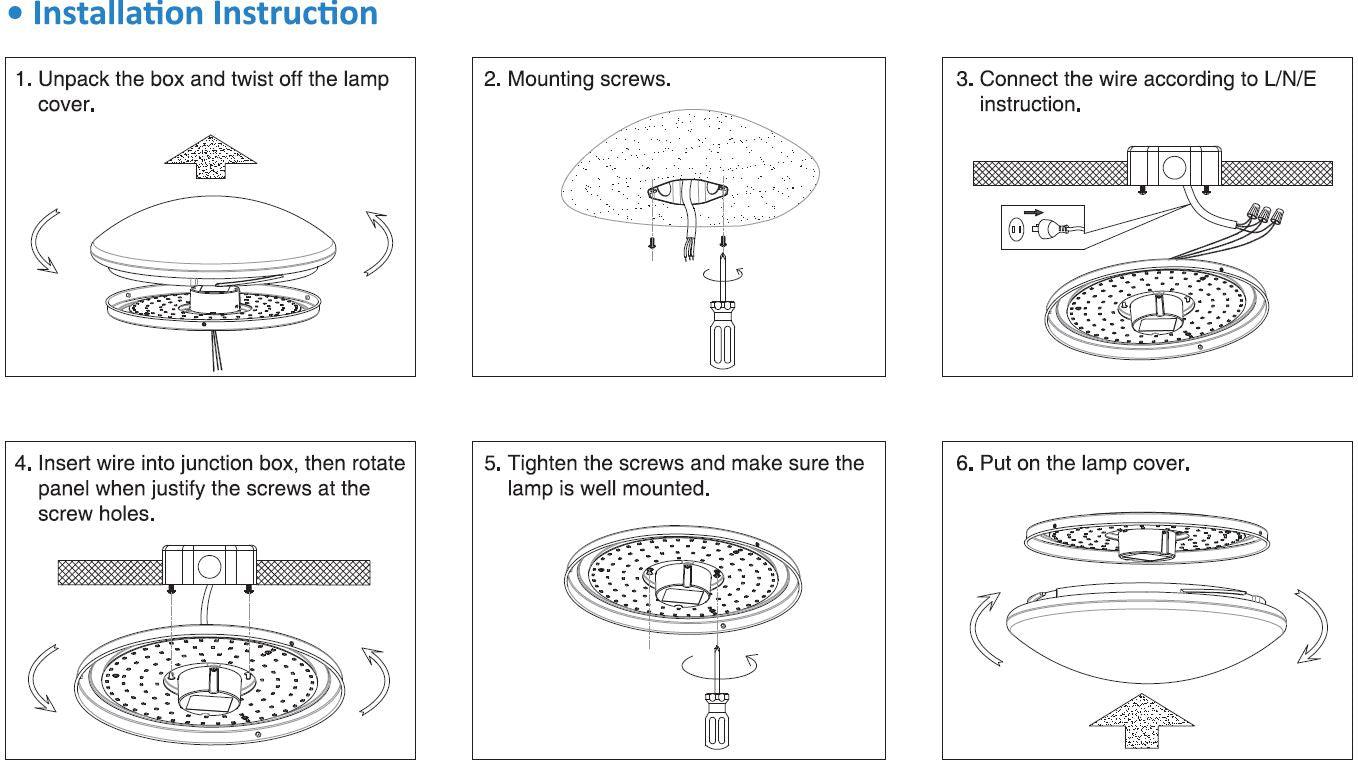 • Installation Instruction

1. Unpack the box and twist off the lamp cover.

2. Mounting screws.

3. Connect the wire according to L/N/E instruction.

4. Insert wire into junction box, then rotate panel when justify the screws at the screw holes.

5. Tighten the screws and make sure the lamp is well mounted.

6. Put on the lamp cover.